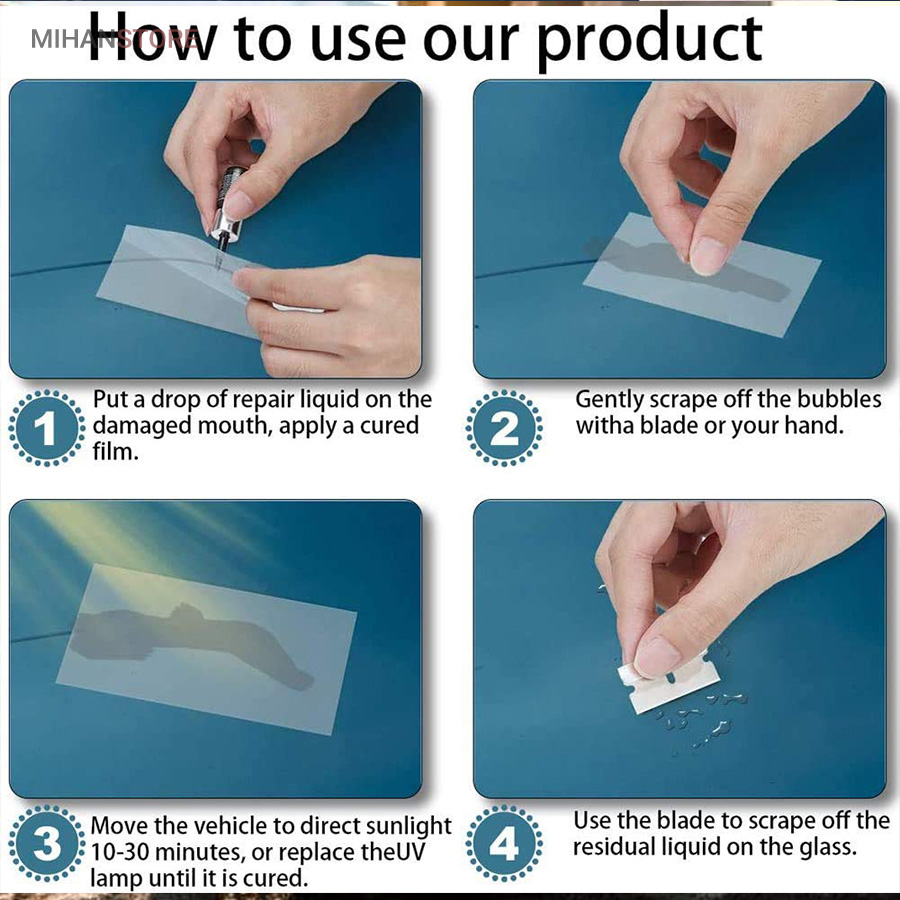 MIHANSTORE

How to use our product

1 Put a drop of repair liquid on the damaged mouth, apply a cured film.

2 Gently scrape off the bubbles witha blade or your hand.

3 Move the vehicle to direct sunlight 10-30 minutes, or replace theUV lamp until it is cured.

4 Use the blade to scrape off the residual liquid on the glass.